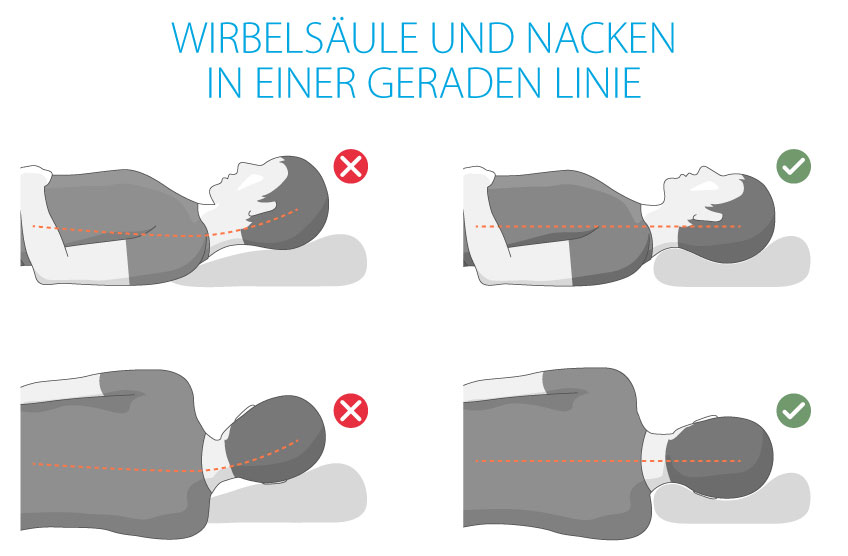 WIRBELSÄULE UND NACKEN
IN EINER GERADEN LINIE